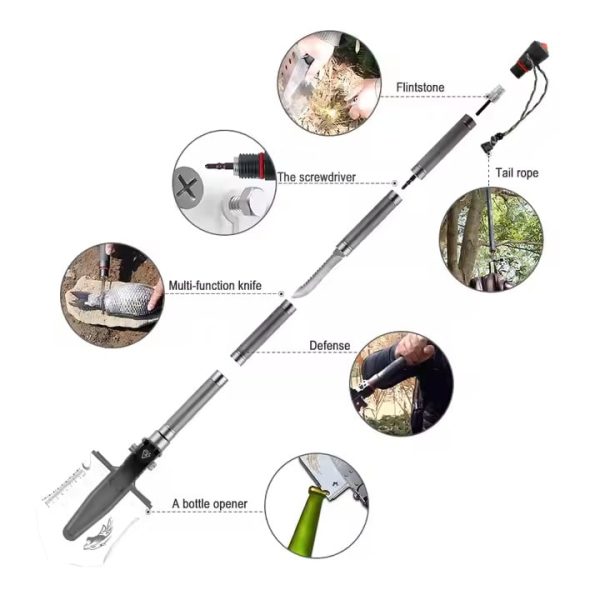 Flintstone

The screwdriver

Tail rope

Multi-function knife

Defense

A bottle opener