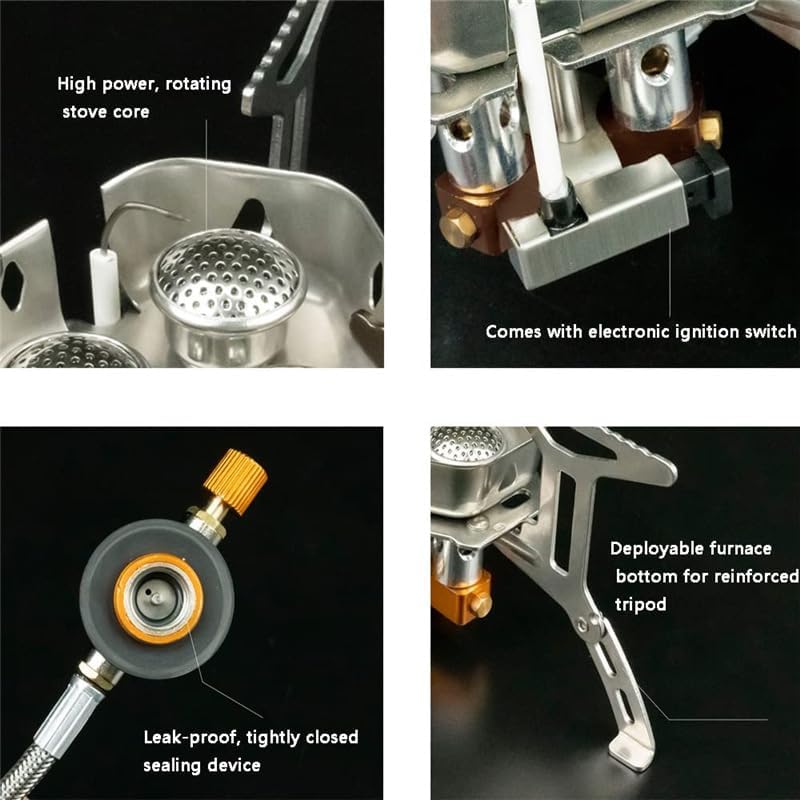 High power, rotating stove core

Comes with electronic ignition switch

Leak-proof, tightly closed sealing device

Deployable furnace bottom for reinforced tripod