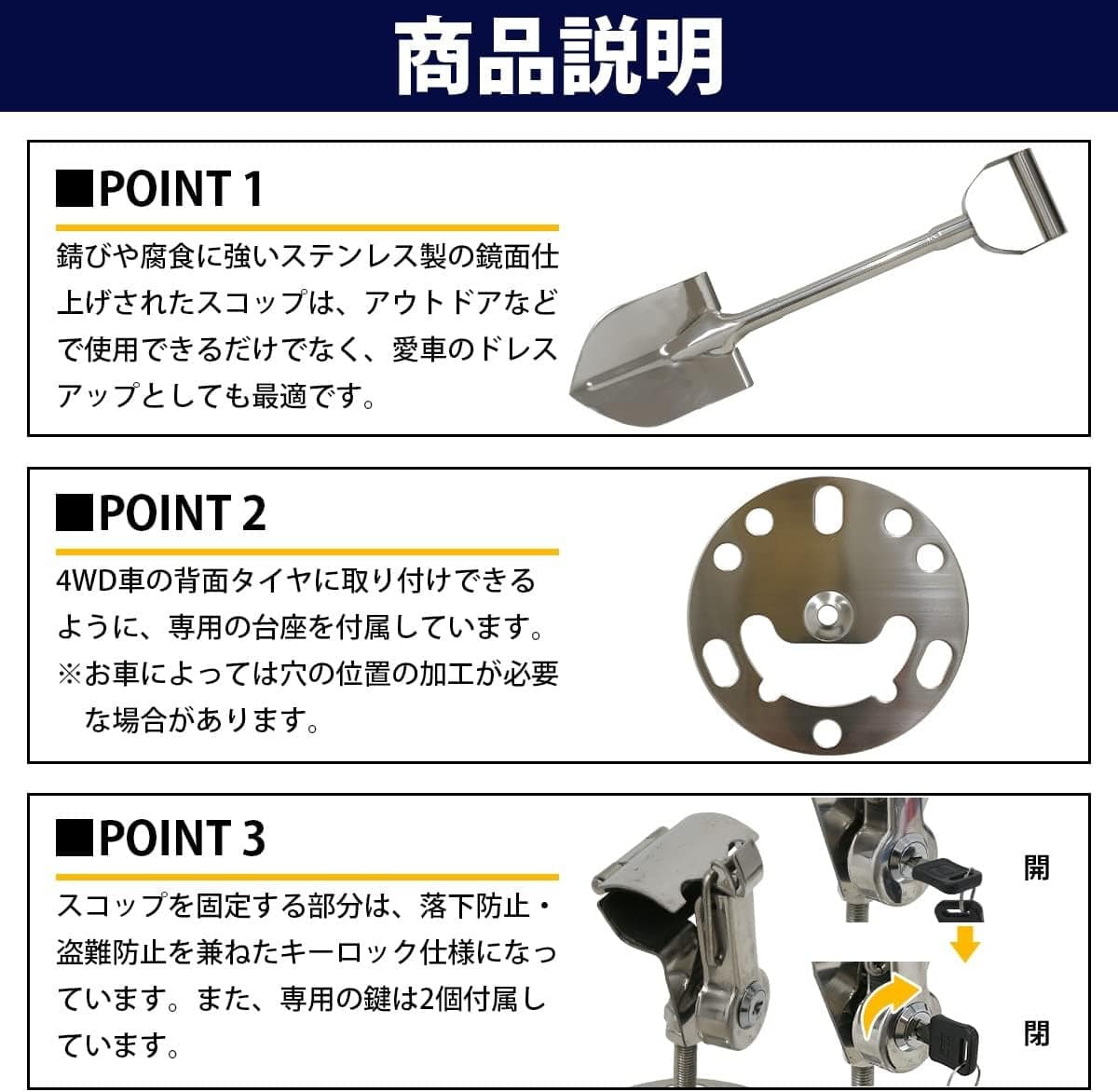 商品説明

■POINT 1

錆びや腐食に強いステンレス製の鏡面仕上げされたスコップは、アウトドアなどで使用できるだけでなく、愛車のドレスアップとしても最適です。

■POINT 2

4WD車の背面タイヤに取り付けできるように、専用の台座を付属しています。
※お車によっては穴の位置の加工が必要な場合があります。

■POINT 3

スコップを固定する部分は、落下防止・盗難防止を兼ねたキーロック仕様になっています。また、専用の鍵は2個付属しています。

開

閉