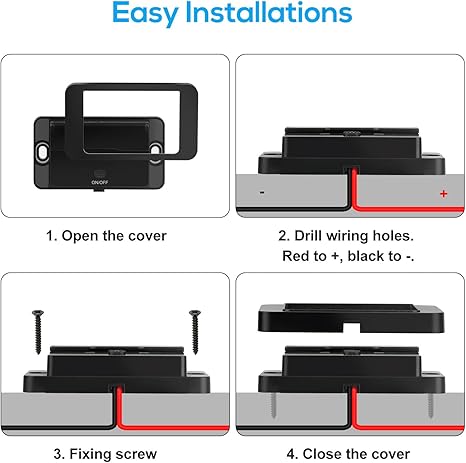 Easy Installations

ON/OFF

1. Open the cover

-

+

2. Drill wiring holes. Red to +, black to -.

3. Fixing screw

4. Close the cover