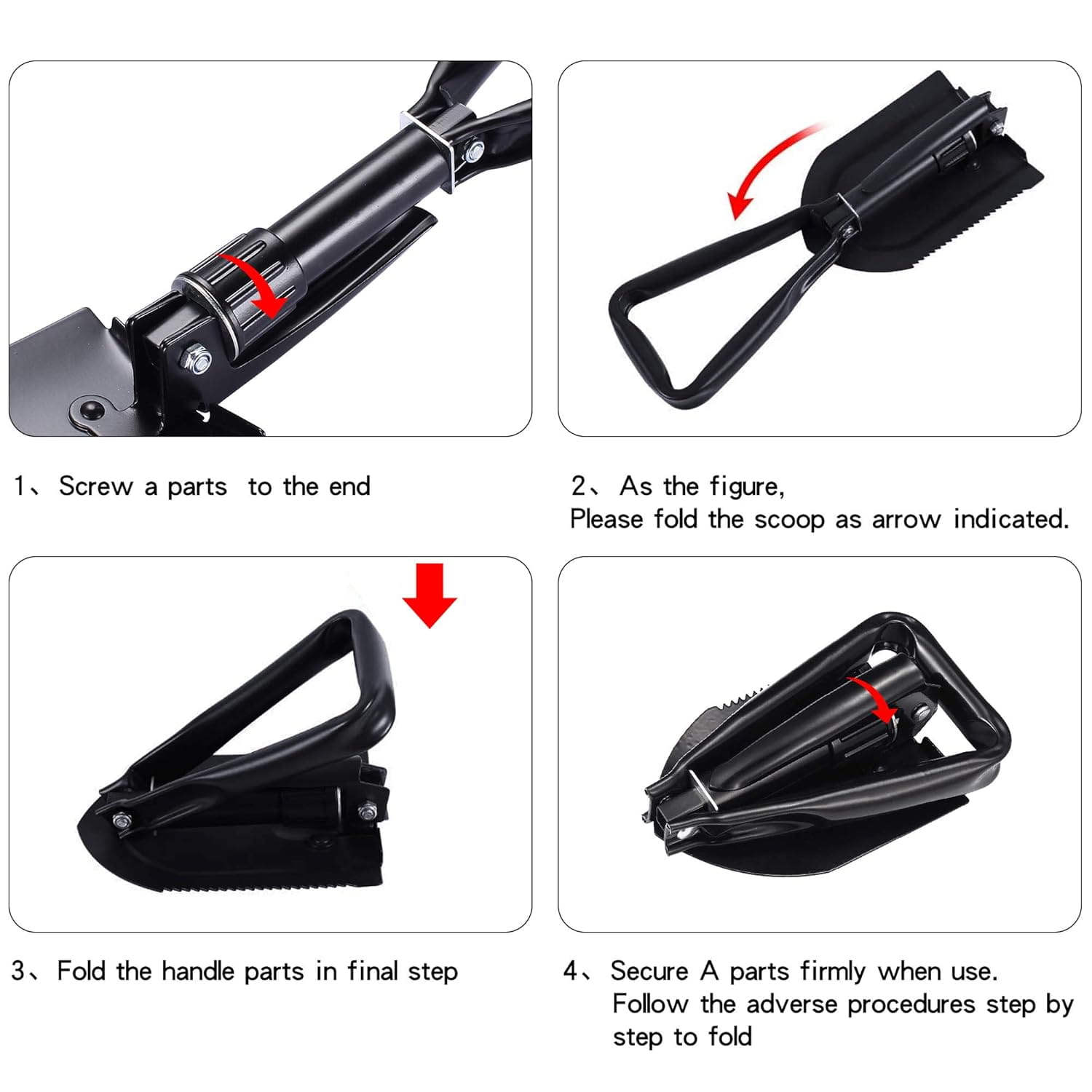 1、 Screw a parts to the end

2、 As the figure,
Please fold the scoop as arrow indicated.

3、 Fold the handle parts in final step

4、 Secure A parts firmly when use.
Follow the adverse procedures step by step to fold