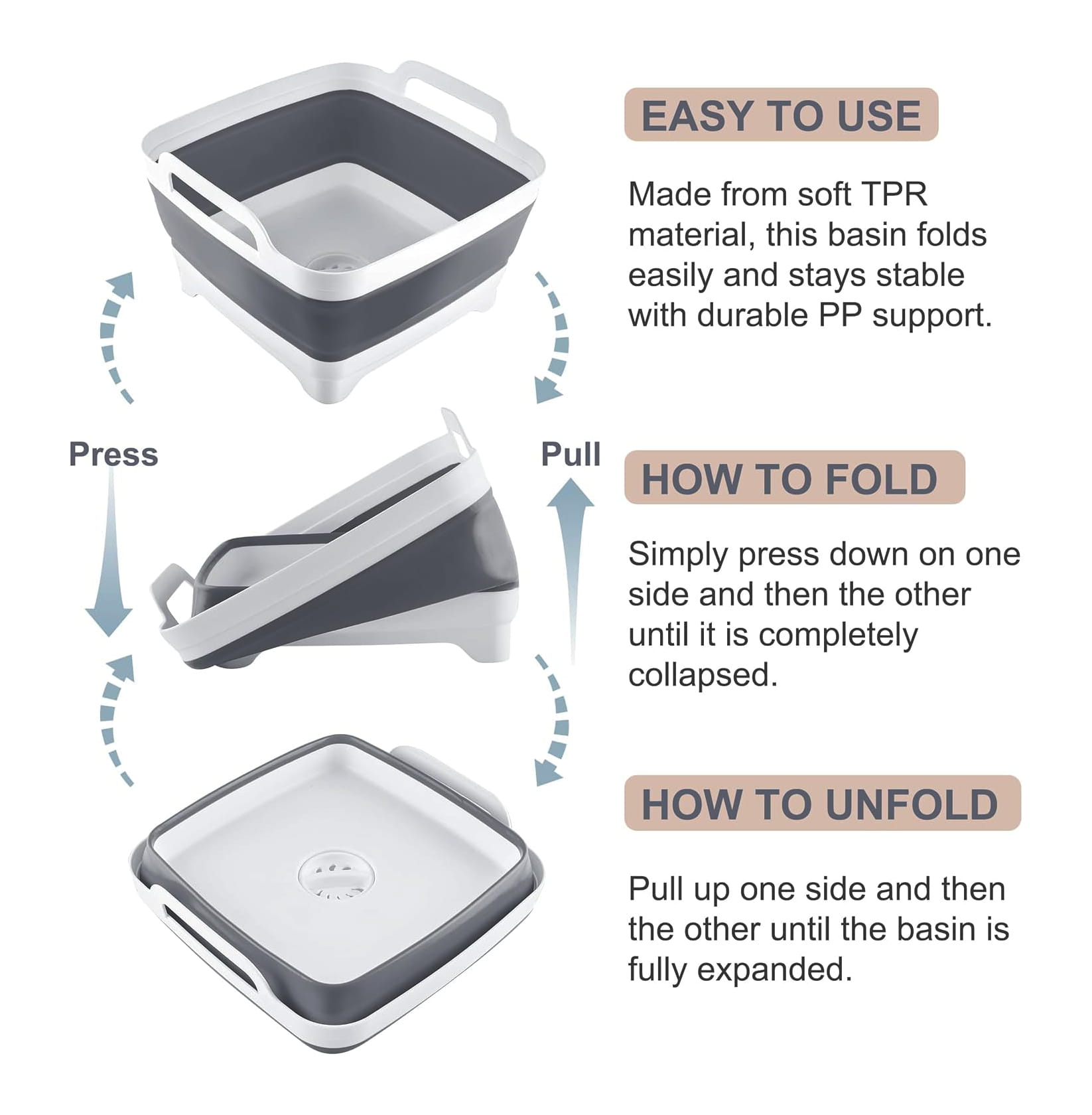 Press

Pull

EASY TO USE

Made from soft TPR material, this basin folds easily and stays stable with durable PP support.

HOW TO FOLD

Simply press down on one side and then the other until it is completely collapsed.

HOW TO UNFOLD

Pull up one side and then the other until the basin is fully expanded.